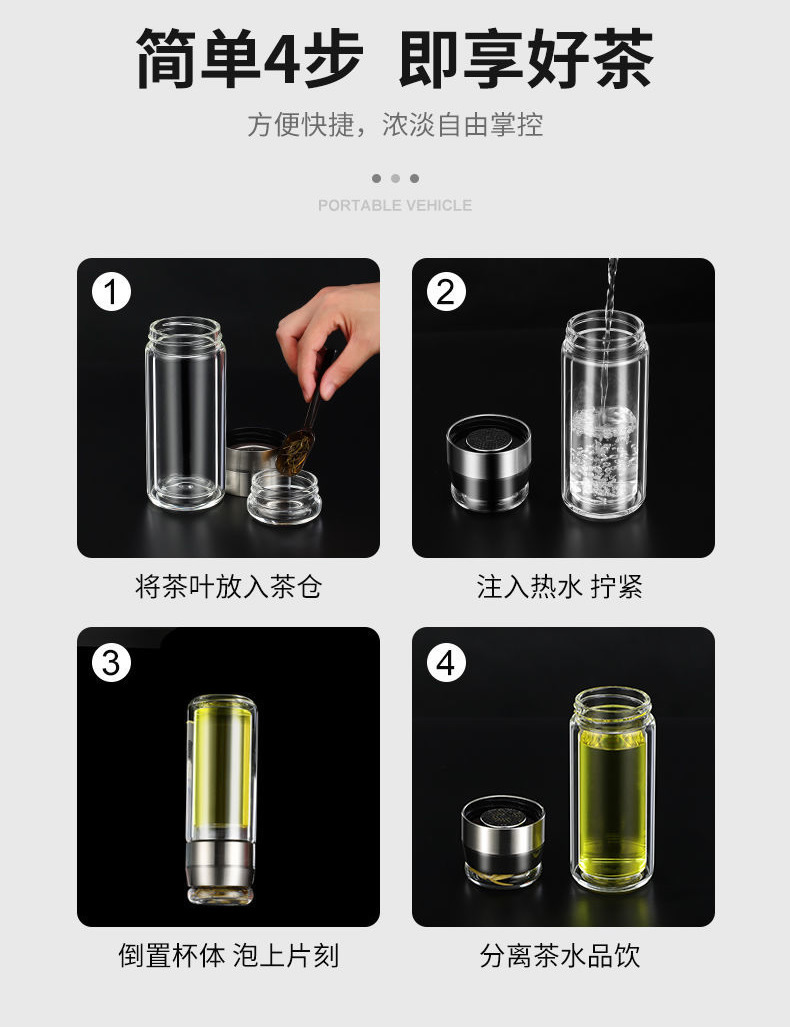 简单4步 即享好茶

方便快捷，浓淡自由掌控

PORTABLE VEHICLE

1

将茶叶放入茶仓

2

注入热水 拧紧

3

倒置杯体 泡上片刻

4

分离茶水品饮